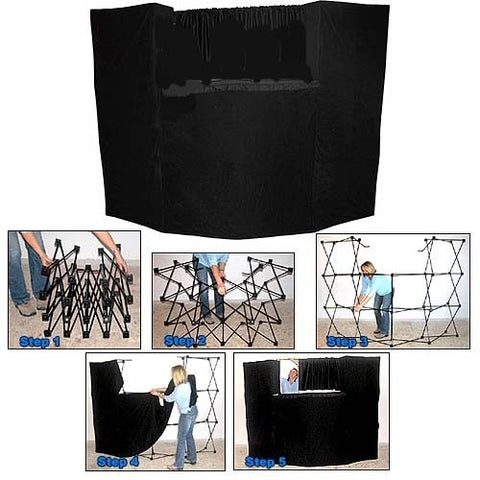 Step 1

Step 2

Step 3

Step 4

Step 5